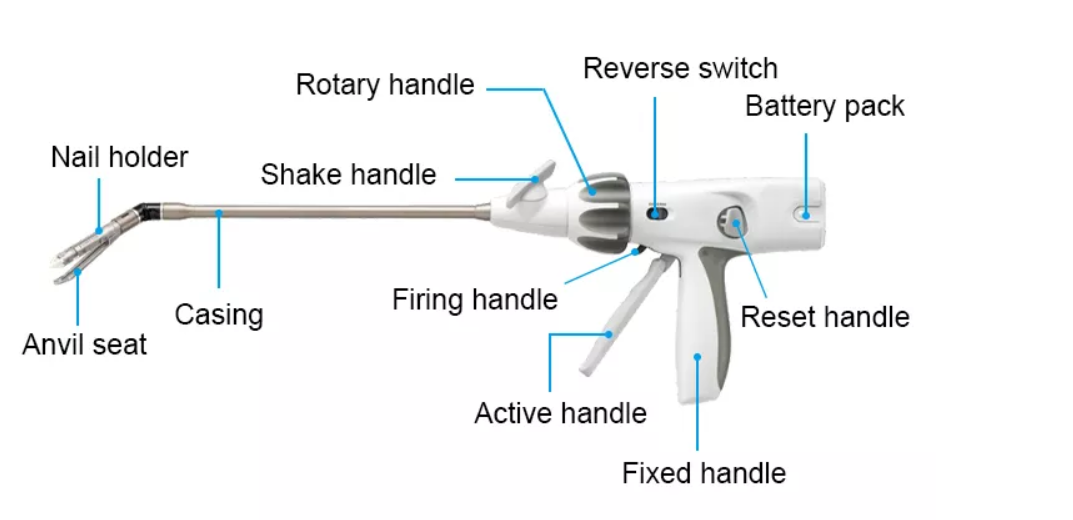 Rotary handle
Reverse switch
Battery pack
Nail holder
Shake handle
Casing
Firing handle
Reset handle
Anvil seat
Active handle
Fixed handle